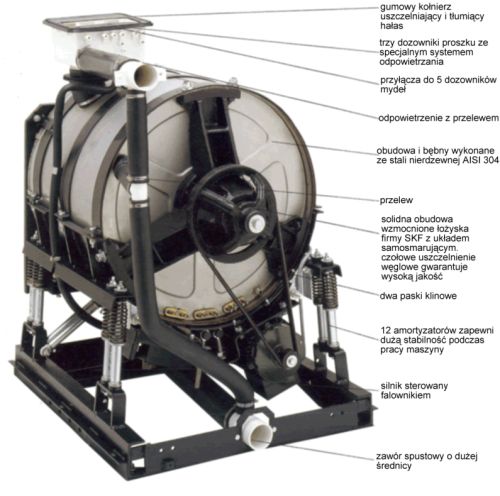 gumowy kołnierz uszczelniający i tłumiący hałas

trzy dozowniki proszku ze specjalnym systemem odpowietrzania

przyłącza do 5 dozowników mydeł

odpowietrzenie z przelewem

obudowa i bębny wykonane ze stali nierdzewnej AISI 304

przelew

solidna obudowa wzmocnione łożyska firmy SKF z układem samosmarującym. czołowe uszczelnienie węglowe gwarantuje wysoką jakość

dwa paski klinowe

12 amortyzatorów zapewni dużą stabilność podczas pracy maszyny

silnik sterowany falownikiem

zawór spustowy o dużej średnicy